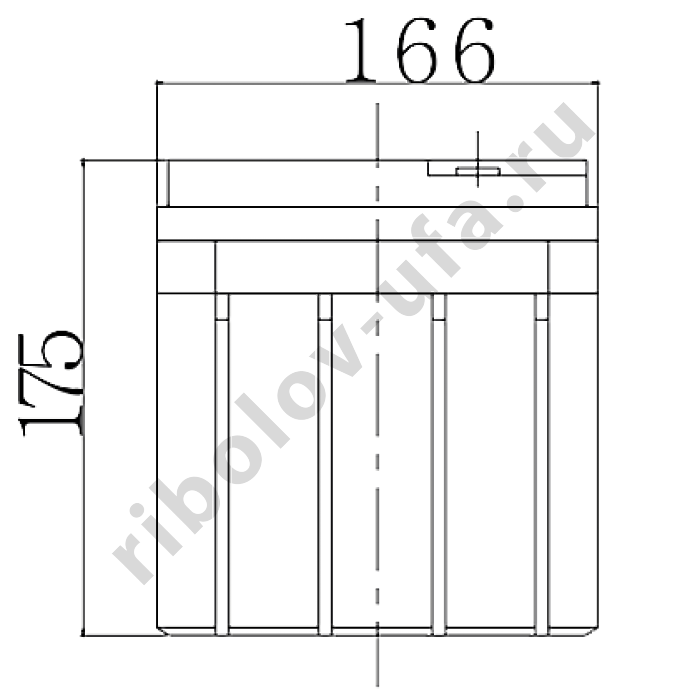 166
175
ribolov-ufa.ru